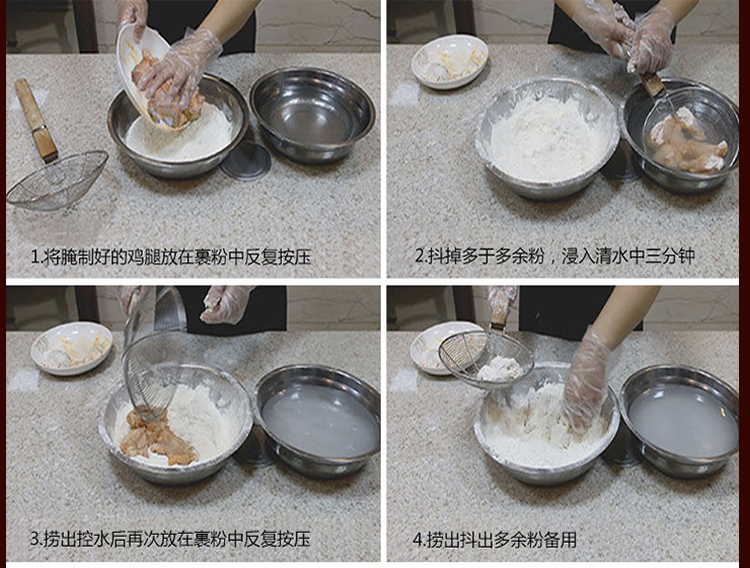 1.将腌制好的鸡腿放在裹粉中反复按压

2.抖掉多于多余粉，浸入清水中三分钟

3.捞出控水后再次放在裹粉中反复按压

4.捞出抖出多余粉备用